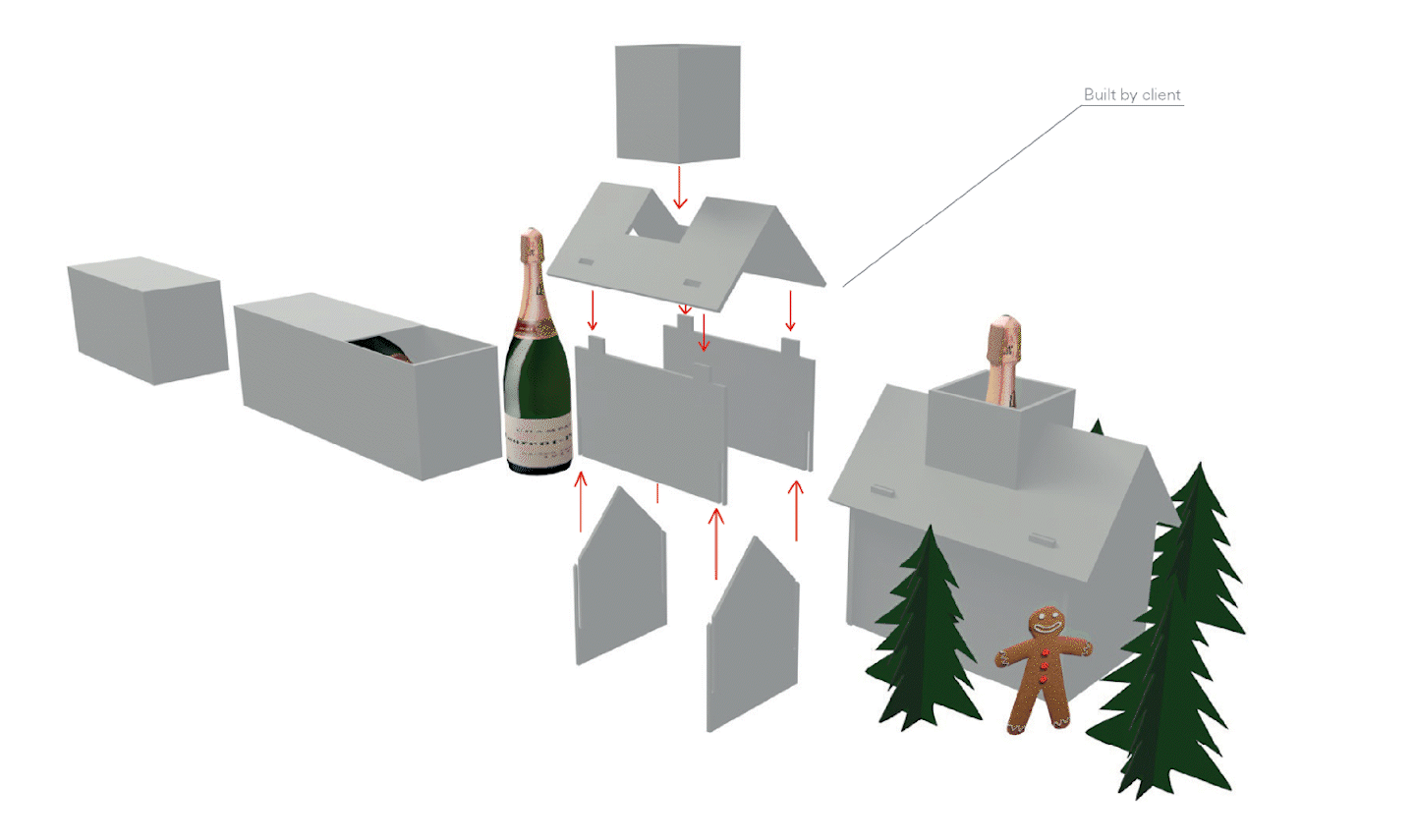 Built by client